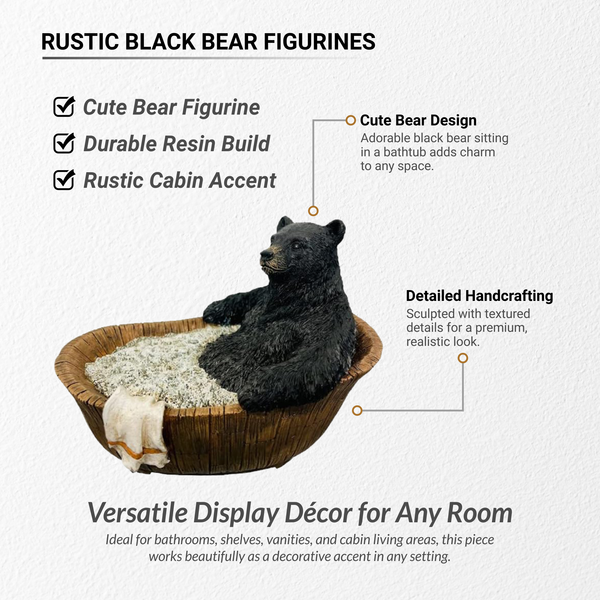 RUSTIC BLACK BEAR FIGURINES

Cute Bear Figurine
Durable Resin Build
Rustic Cabin Accent

Cute Bear Design
Adorable black bear sitting in a bathtub adds charm to any space.

Detailed Handcrafting
Sculpted with textured details for a premium, realistic look.

Versatile Display Décor for Any Room
Ideal for bathrooms, shelves, vanities, and cabin living areas, this piece works beautifully as a decorative accent in any setting.